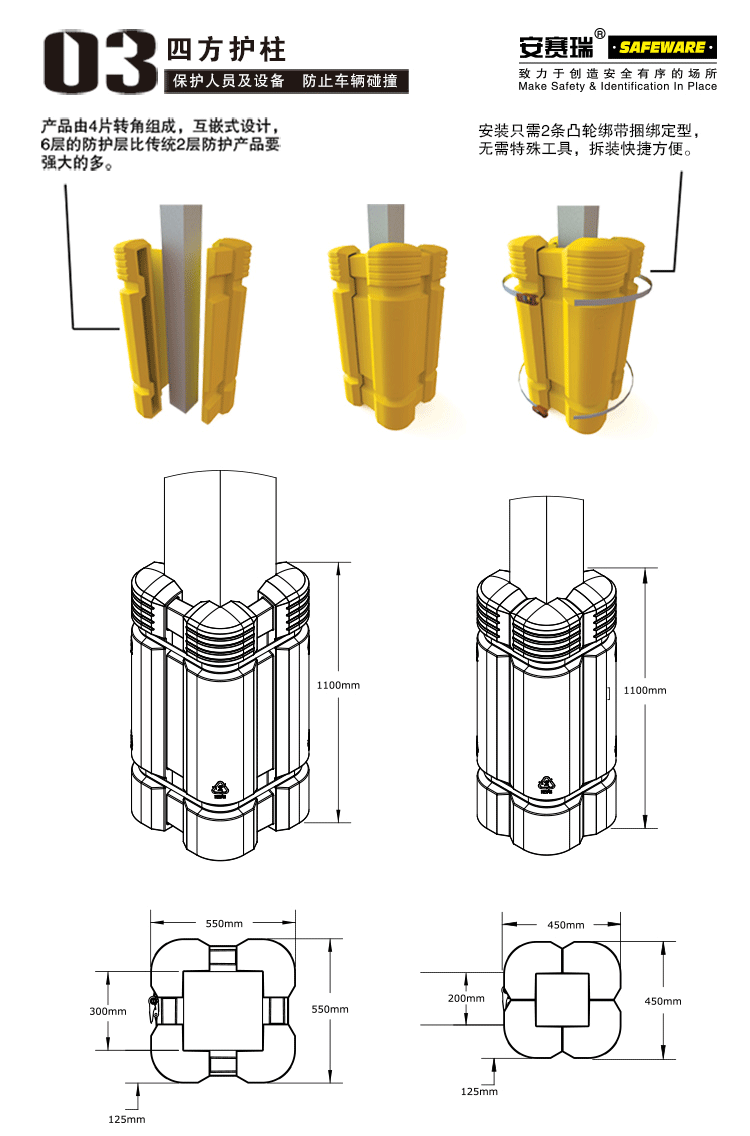 03 四方护柱
保护人员及设备　防止车辆碰撞

安赛瑞® ·SAFEWARE·
致力于创造安全有序的场所
Make Safety & Identification In Place

产品由4片转角组成，互嵌式设计，6层的防护层比传统2层防护产品要强大的多。

安装只需2条凸轮绑带捆绑定型，无需特殊工具，拆装快捷方便。

1100mm

1100mm

550mm
300mm
550mm
125mm

450mm
200mm
450mm
125mm